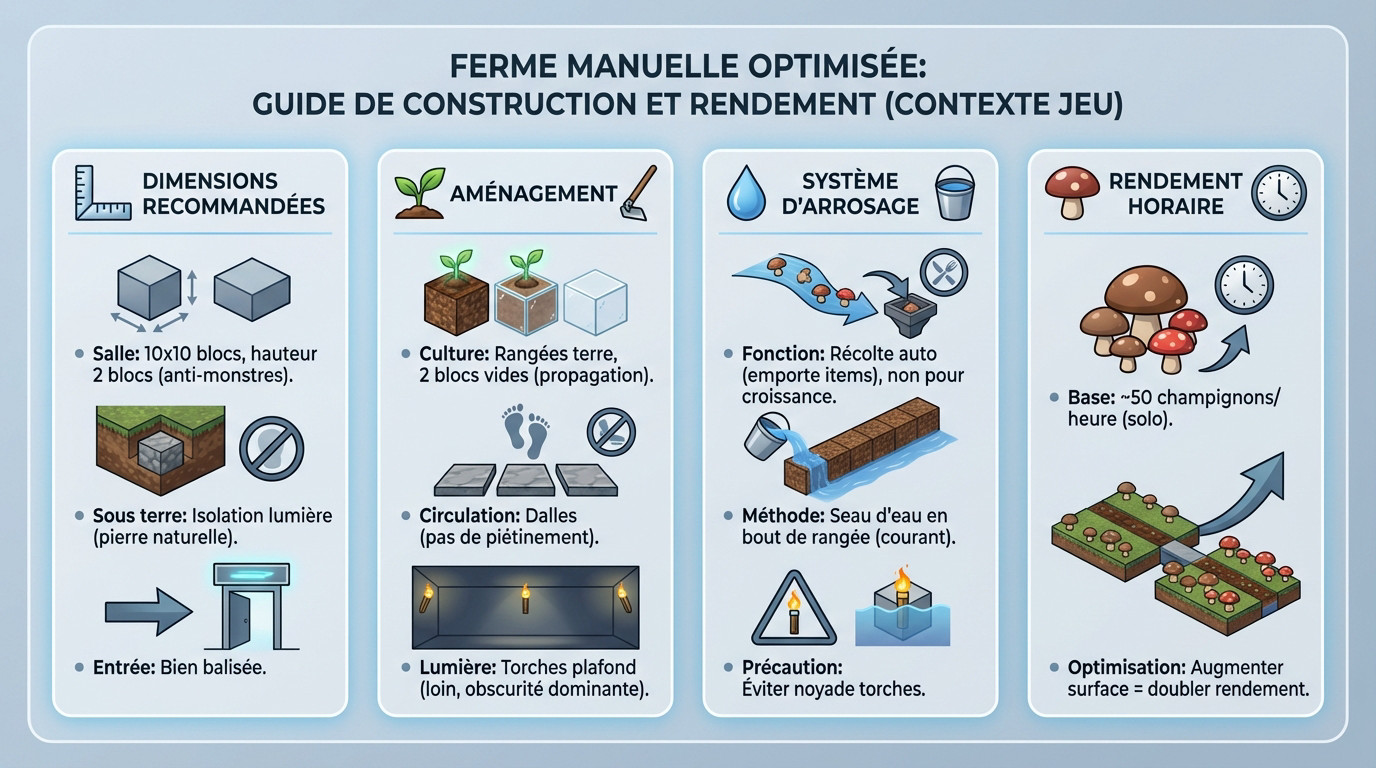 FERME MANUELLE OPTIMISÉE:
GUIDE DE CONSTRUCTION ET RENDEMENT (CONTEXTE JEU)

DIMENSIONS RECOMMANDÉES

• Salle: 10x10 blocs, hauteur 2 blocs (anti-monstres).

• Sous terre: Isolation lumière (pierre naturelle).

• Entrée: Bien balisée.

AMÉNAGEMENT

• Culture: Rangées terre, 2 blocs vides (propagation).

• Circulation: Dalles (pas de piétinement).

• Lumière: Torches plafond (loin, obscurité dominante).

SYSTÈME D'ARROSAGE

• Fonction: Récolte auto (emporte items), non pour croissance.

• Méthode: Seau d'eau en bout de rangée (courant).

• Précaution: Éviter noyade torches.

RENDEMENT HORAIRE

• Base: ~50 champignons/ heure (solo).

• Optimisation: Augmenter surface = doubler rendement.